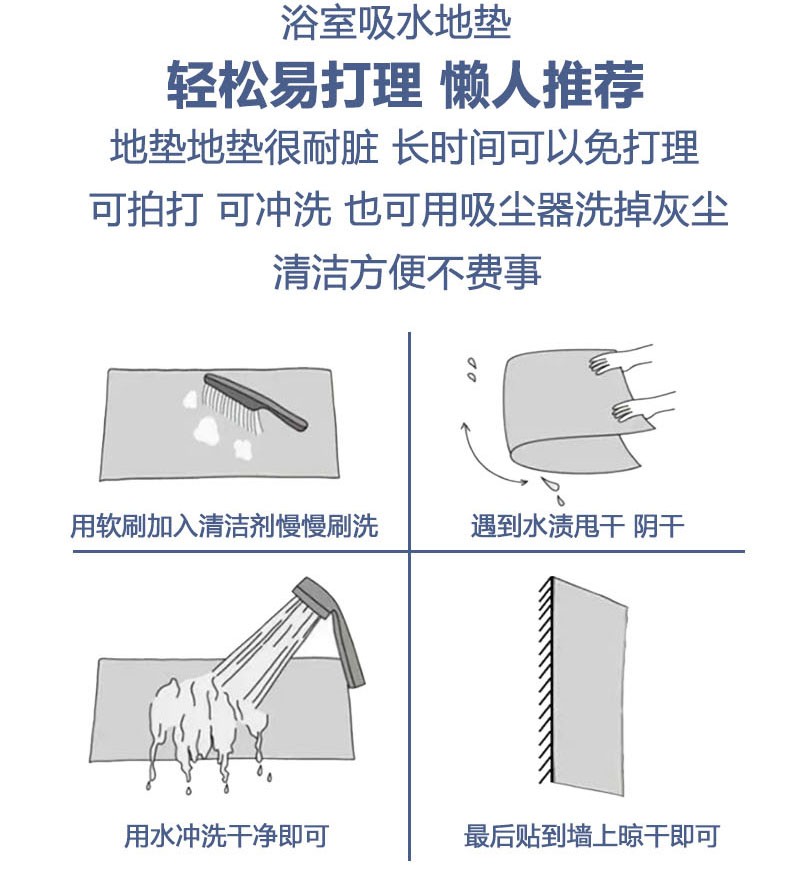 浴室吸水地垫

轻松易打理 懒人推荐

地垫地垫很耐脏 长时间可以免打理

可拍打 可冲洗 也可用吸尘器洗掉灰尘

清洁方便不费事

用软刷加入清洁剂慢慢刷洗

遇到水渍甩干 阴干

用水冲洗干净即可

最后贴到墙上晾干即可